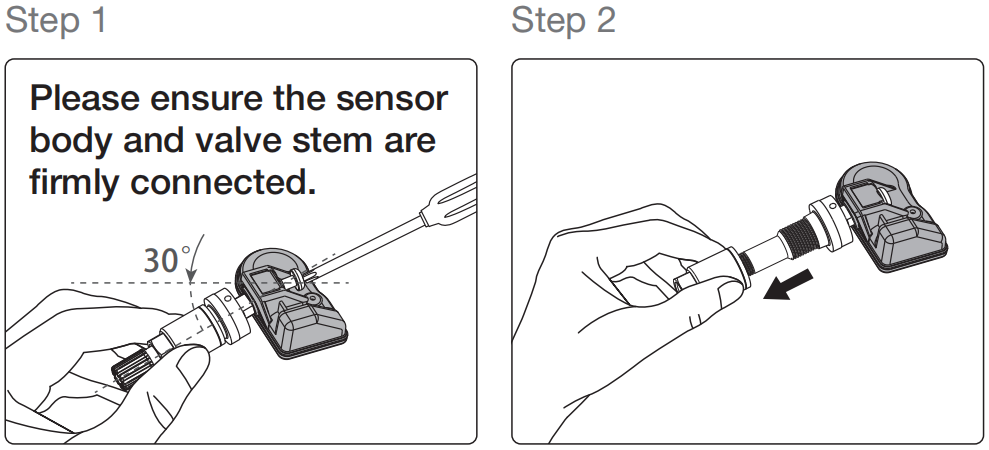 Step 1

Please ensure the sensor body and valve stem are firmly connected.

30°

Step 2