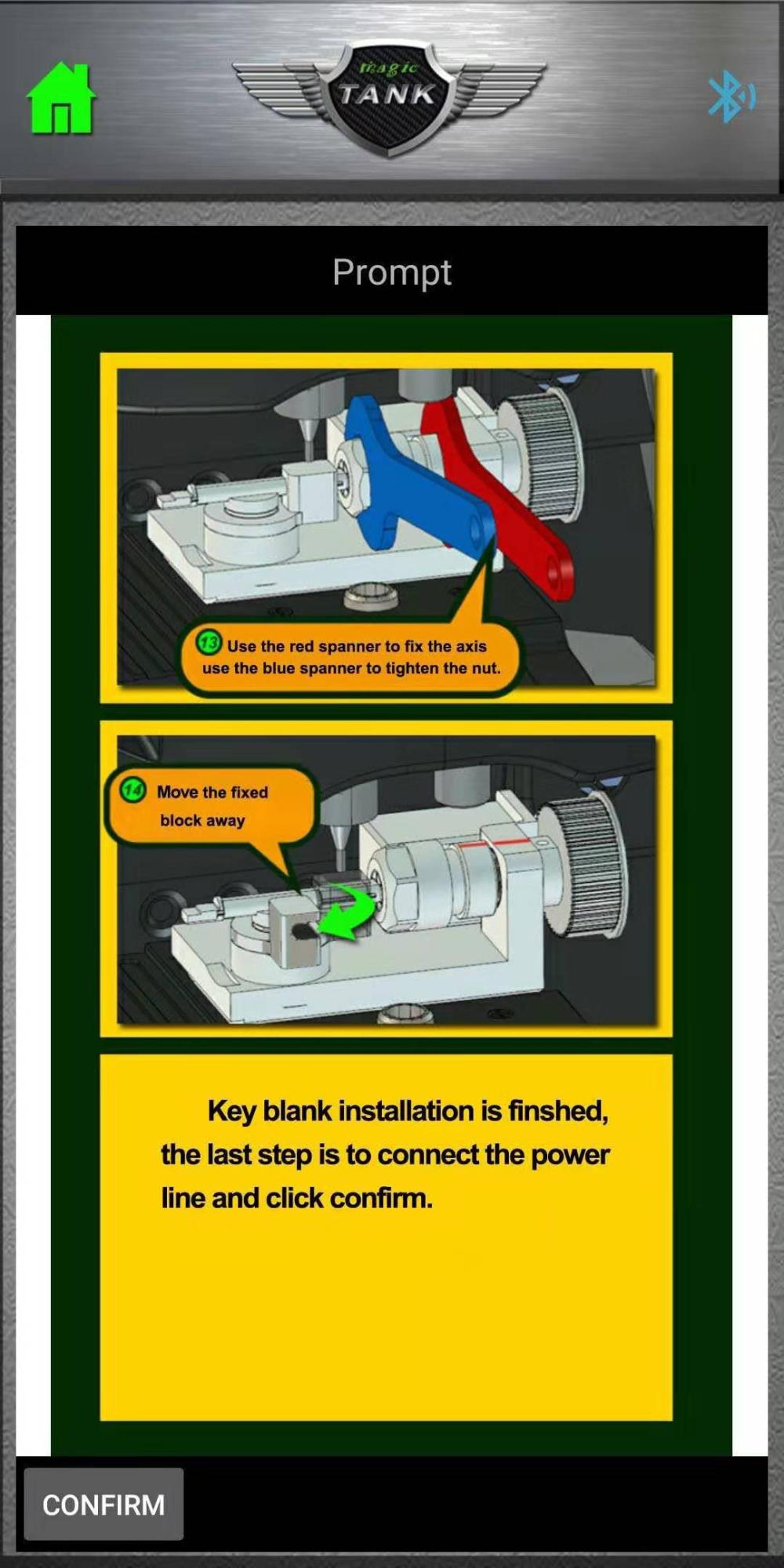 magic
TANK

Prompt

13 Use the red spanner to fix the axis use the blue spanner to tighten the nut.

14 Move the fixed block away

Key blank installation is finshed, the last step is to connect the power line and click confirm.

CONFIRM